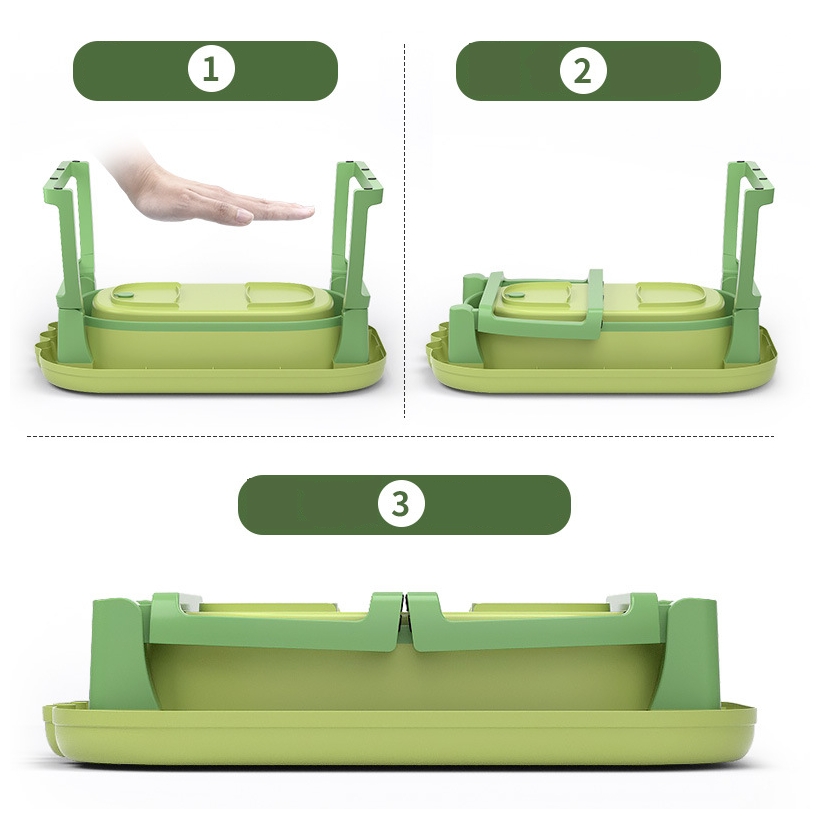 1

2

3